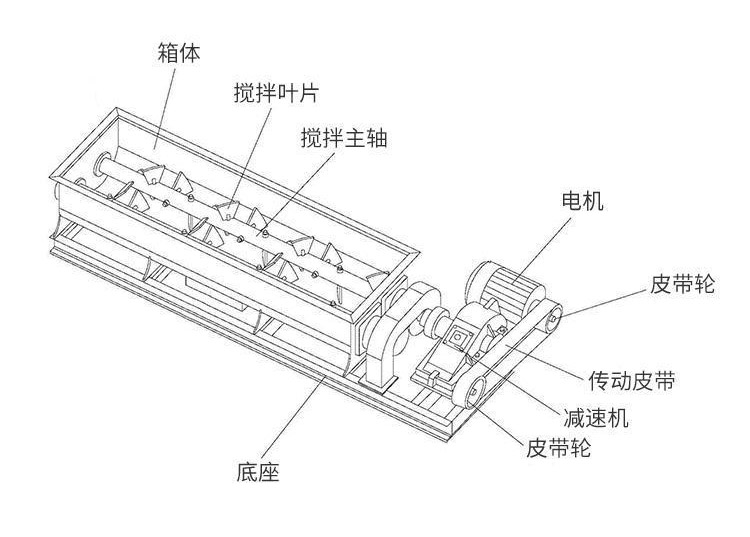 箱体
搅拌叶片
搅拌主轴
电机
皮带轮
传动皮带
减速机
皮带轮
底座